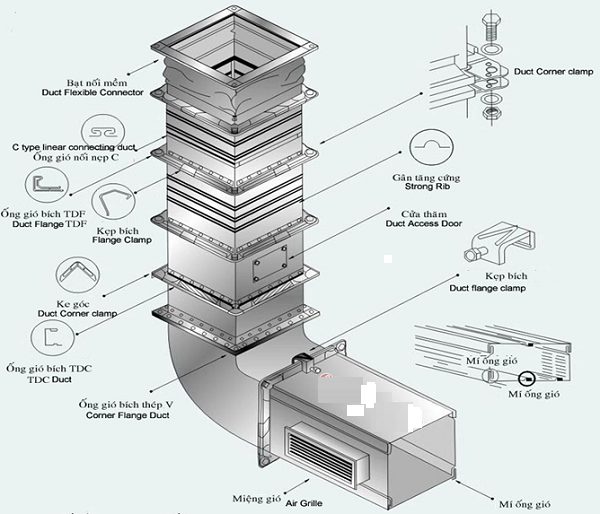 Bạt nối mềm
Duct Flexible Connector

C type linear connecting duct
Ống gió nối nẹp C

Ống gió bích TDF
Duct Flange TDF

Kẹp bích
Flange Clamp

Ke góc
Duct Corner clamp

Ống gió bích TDC
TDC Duct

Ống gió bích thép V
Corner Flange Duct

Miệng gió
Air Grille

Duct Corner clamp

Gân tăng cứng
Strong Rib

Cửa thăm
Duct Access Door

Kẹp bích
Duct flange clamp

Mí ống gió

Mí ống gió

Mí ống gió